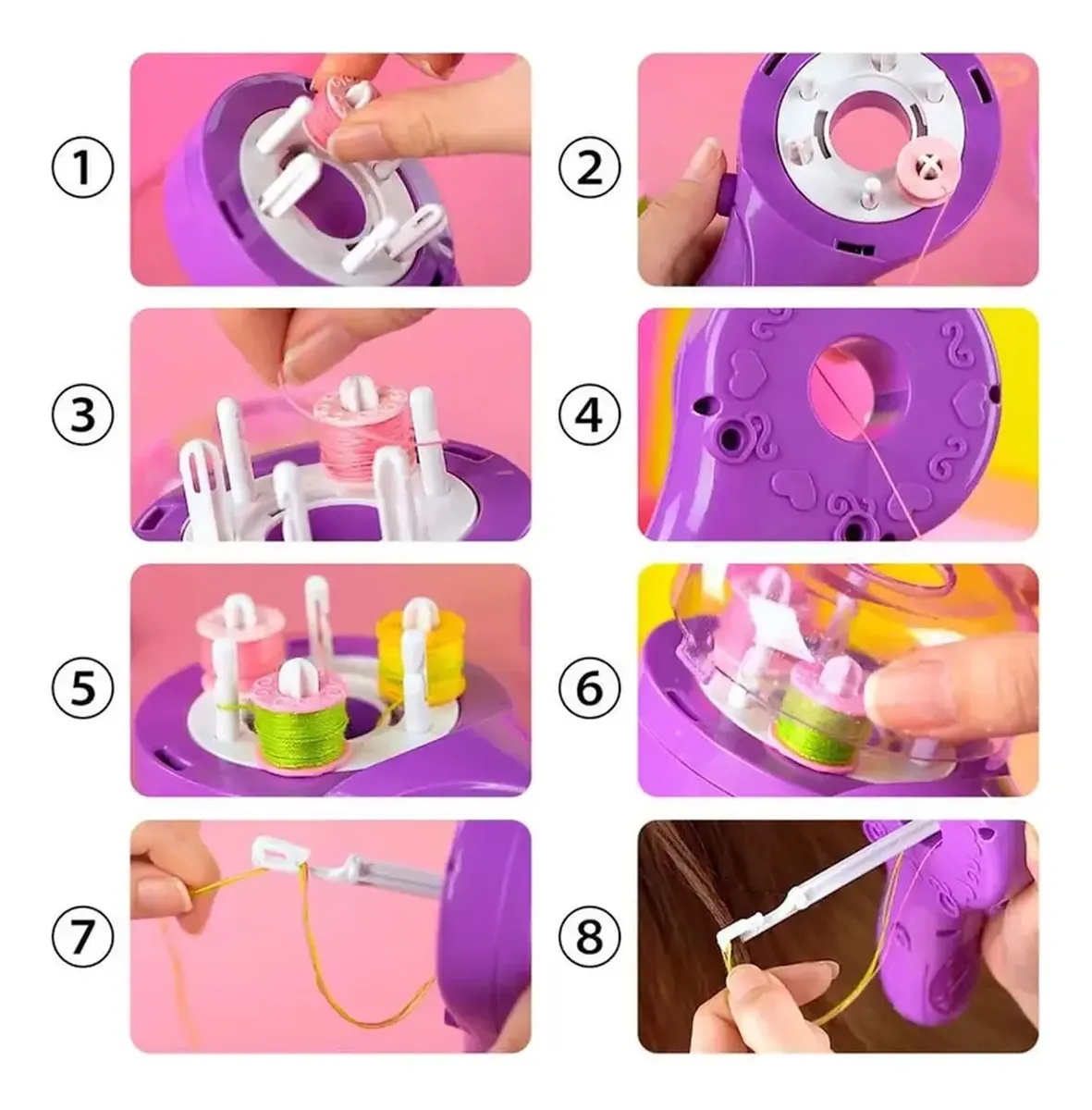 ①

②

③

④

⑤

⑥

⑦

⑧