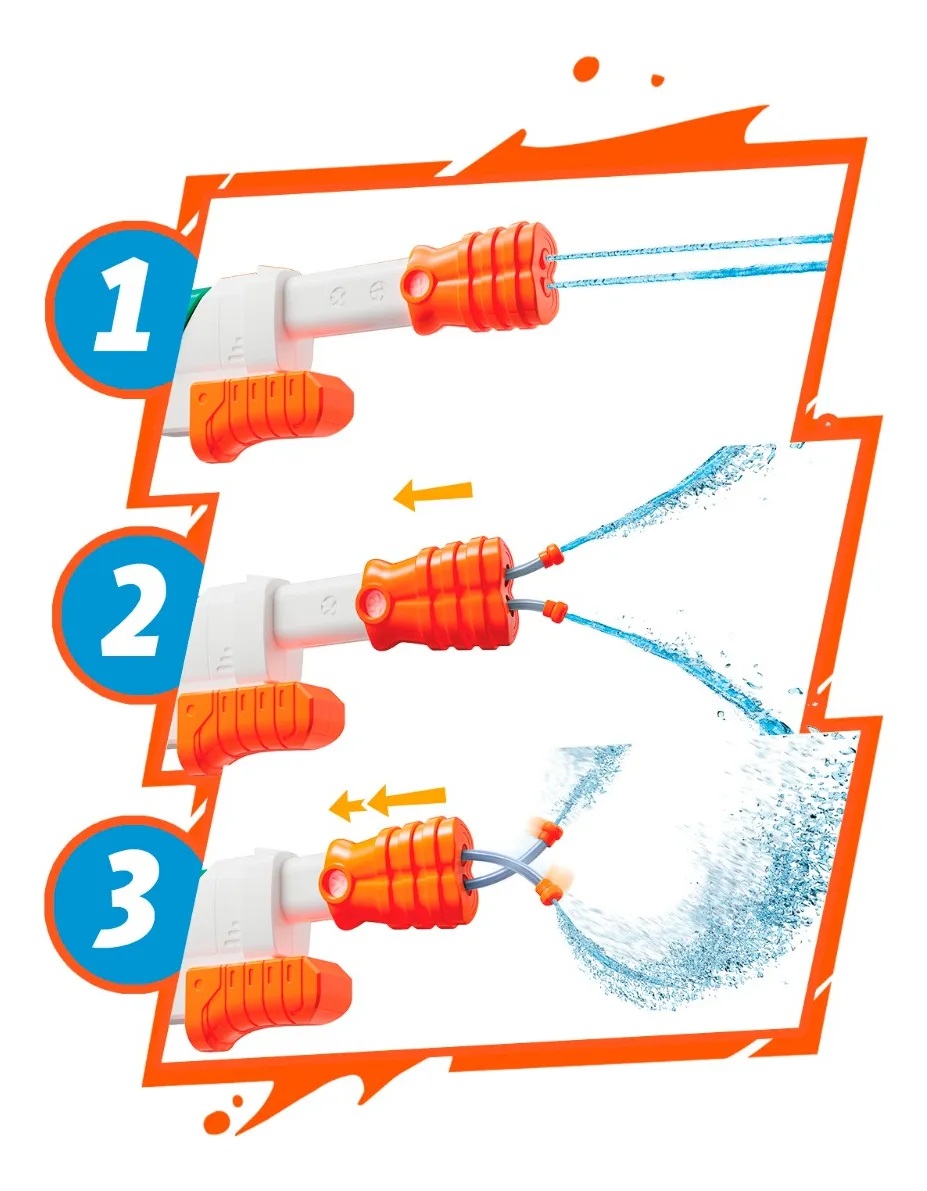 1

2

3